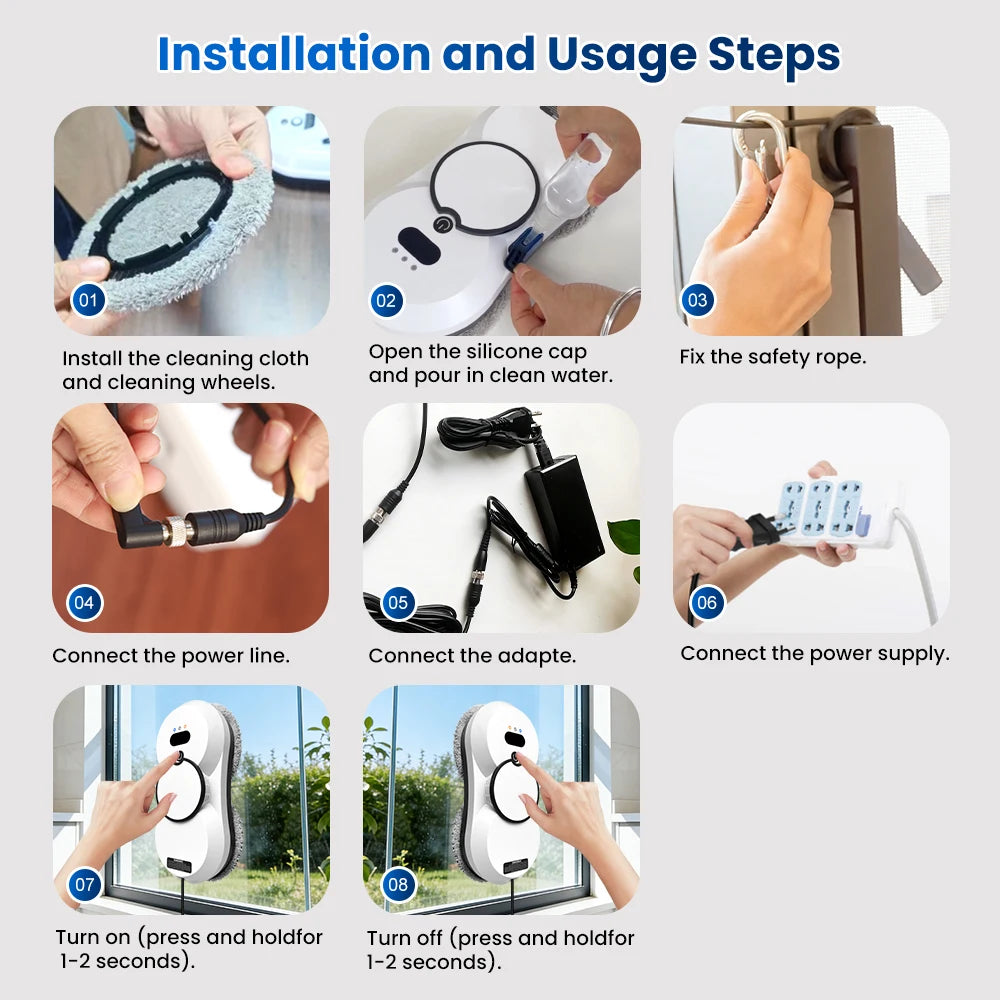 Installation and Usage Steps

01
Install the cleaning cloth and cleaning wheels.

02
Open the silicone cap and pour in clean water.

03
Fix the safety rope.

04
Connect the power line.

05
Connect the adapte.

06
Connect the power supply.

07
Turn on (press and holdfor 1-2 seconds).

08
Turn off (press and holdfor 1-2 seconds).