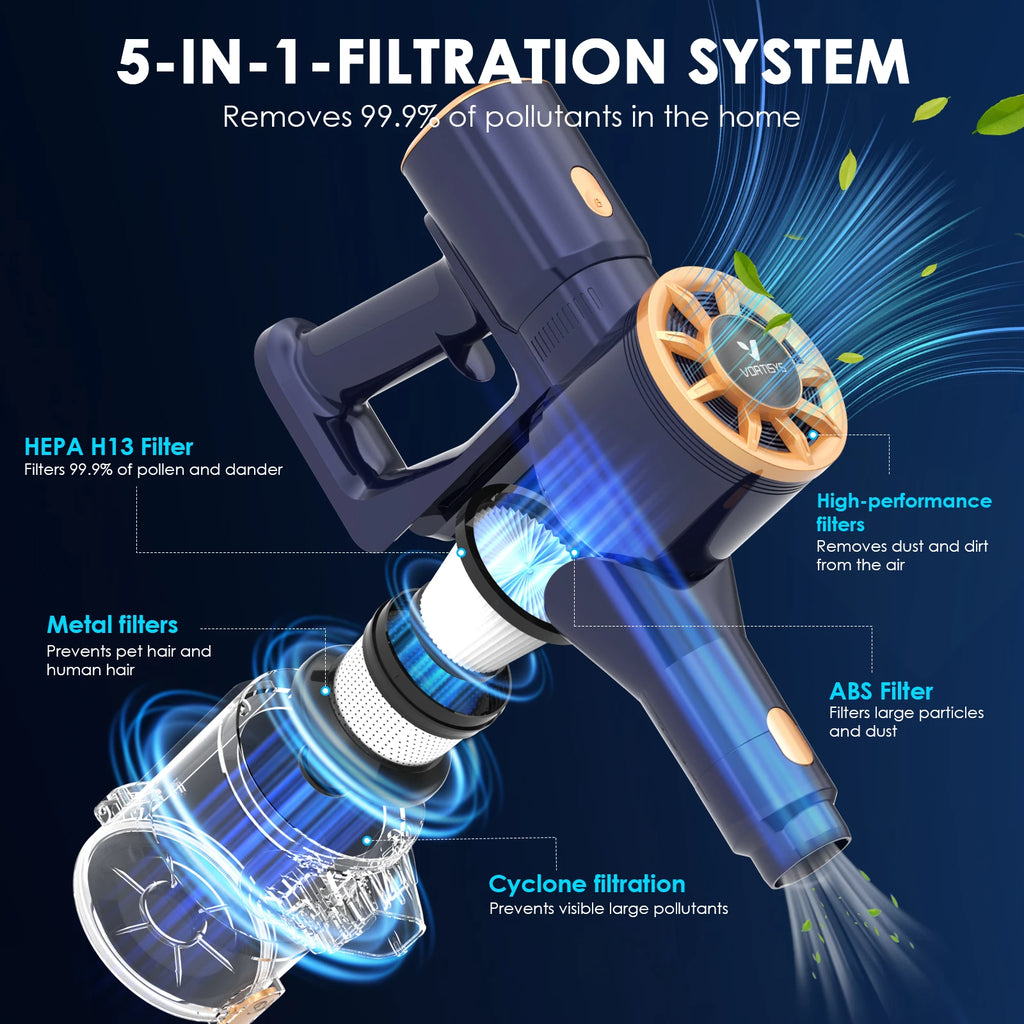 5-IN-1-FILTRATION SYSTEM

Removes 99.9% of pollutants in the home

VORTISYS

HEPA H13 Filter
Filters 99.9% of pollen and dander

High-performance filters
Removes dust and dirt from the air

Metal filters
Prevents pet hair and human hair

ABS Filter
Filters large particles and dust

Cyclone filtration
Prevents visible large pollutants