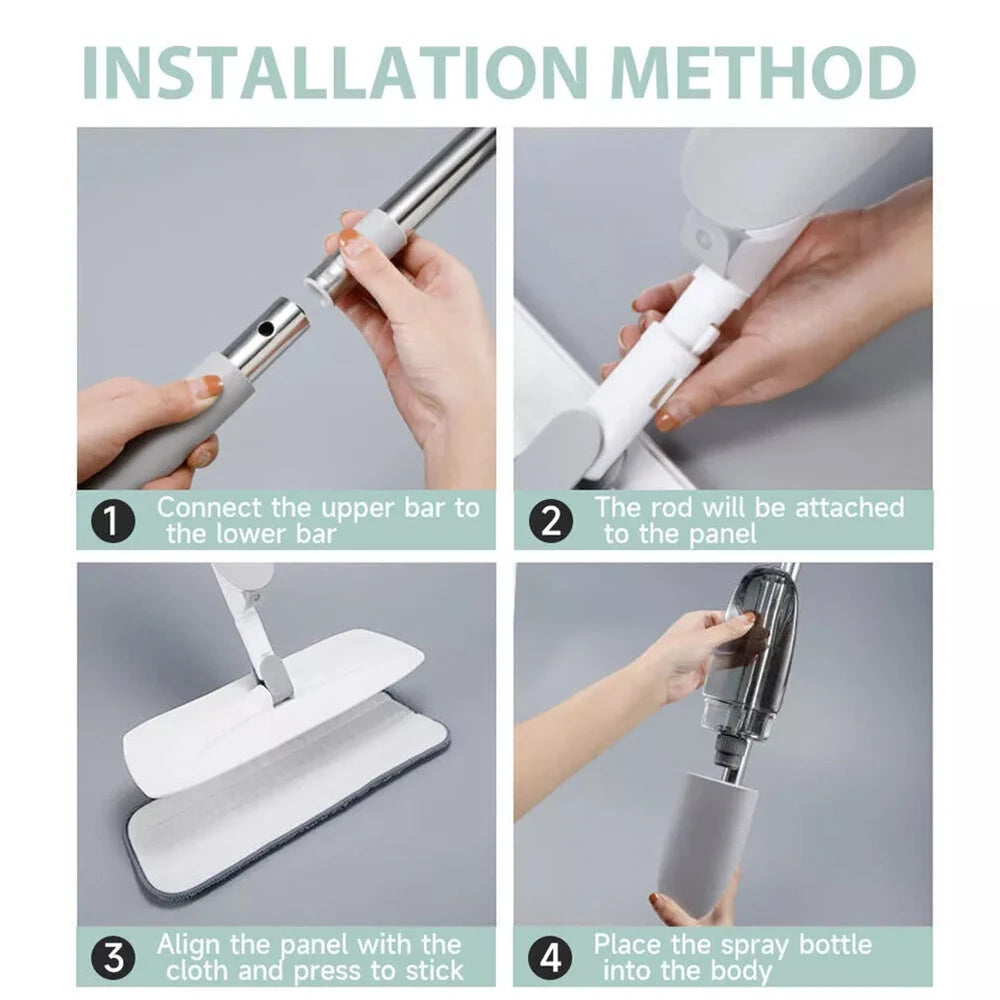 INSTALLATION METHOD

1 Connect the upper bar to the lower bar

2 The rod will be attached to the panel

3 Align the panel with the cloth and press to stick

4 Place the spray bottle into the body