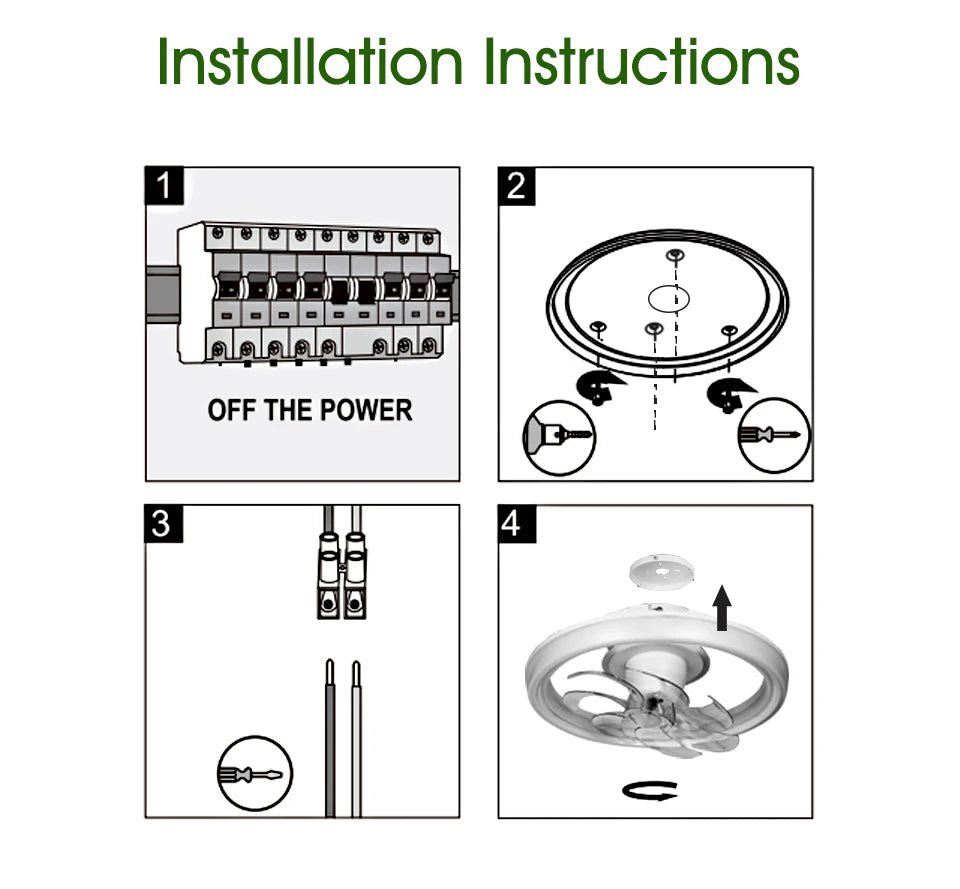 Installation Instructions

1

OFF THE POWER

2

3

4