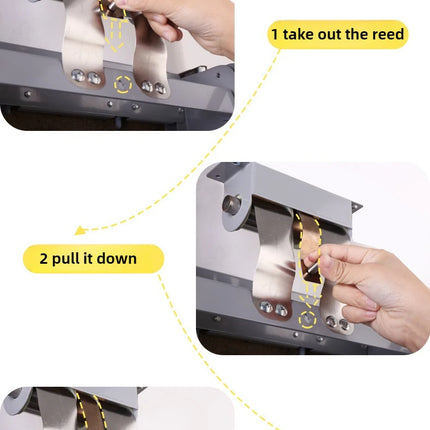 1 take out the reed

2 pull it down