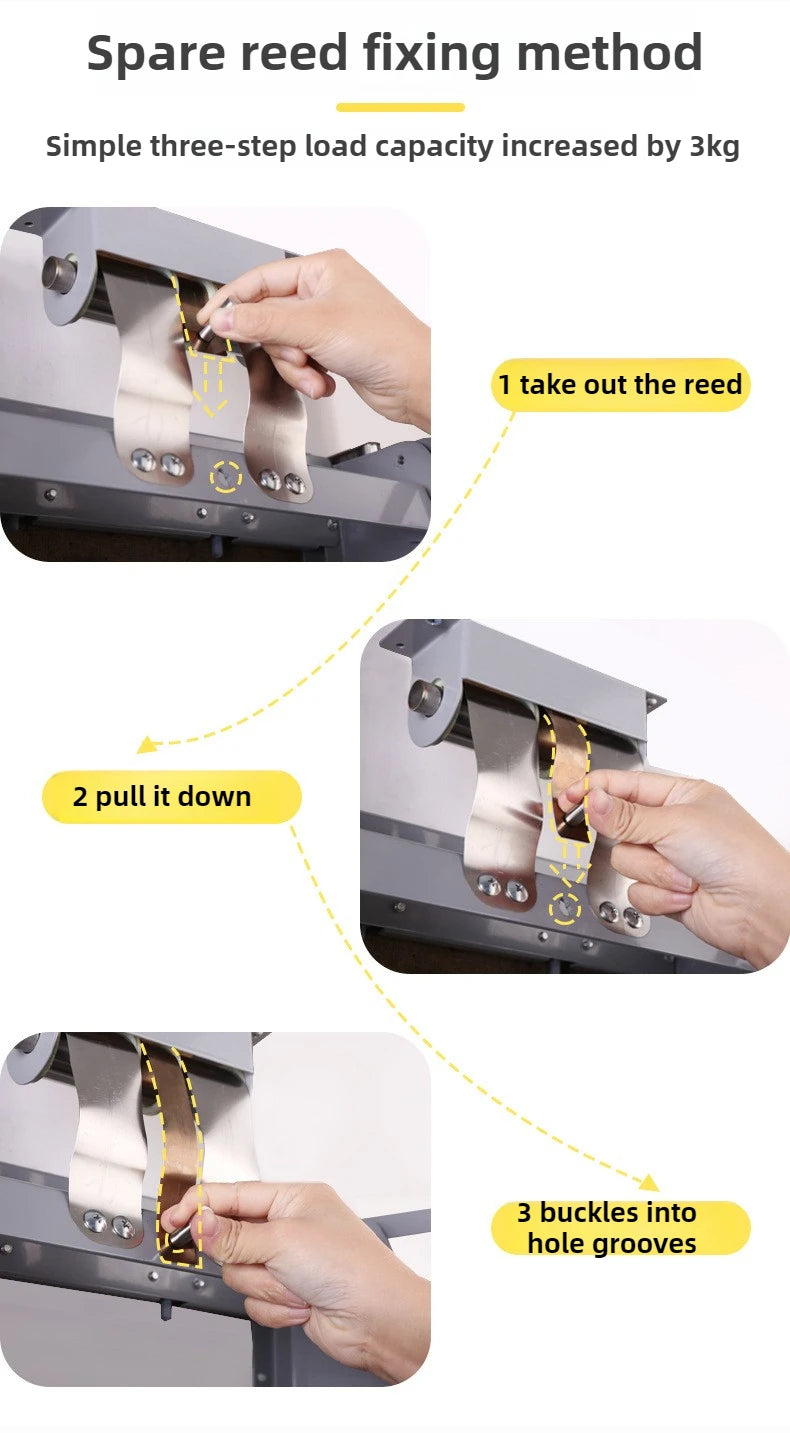 Spare reed fixing method

Simple three-step load capacity increased by 3kg

1 take out the reed

2 pull it down

3 buckles into hole grooves