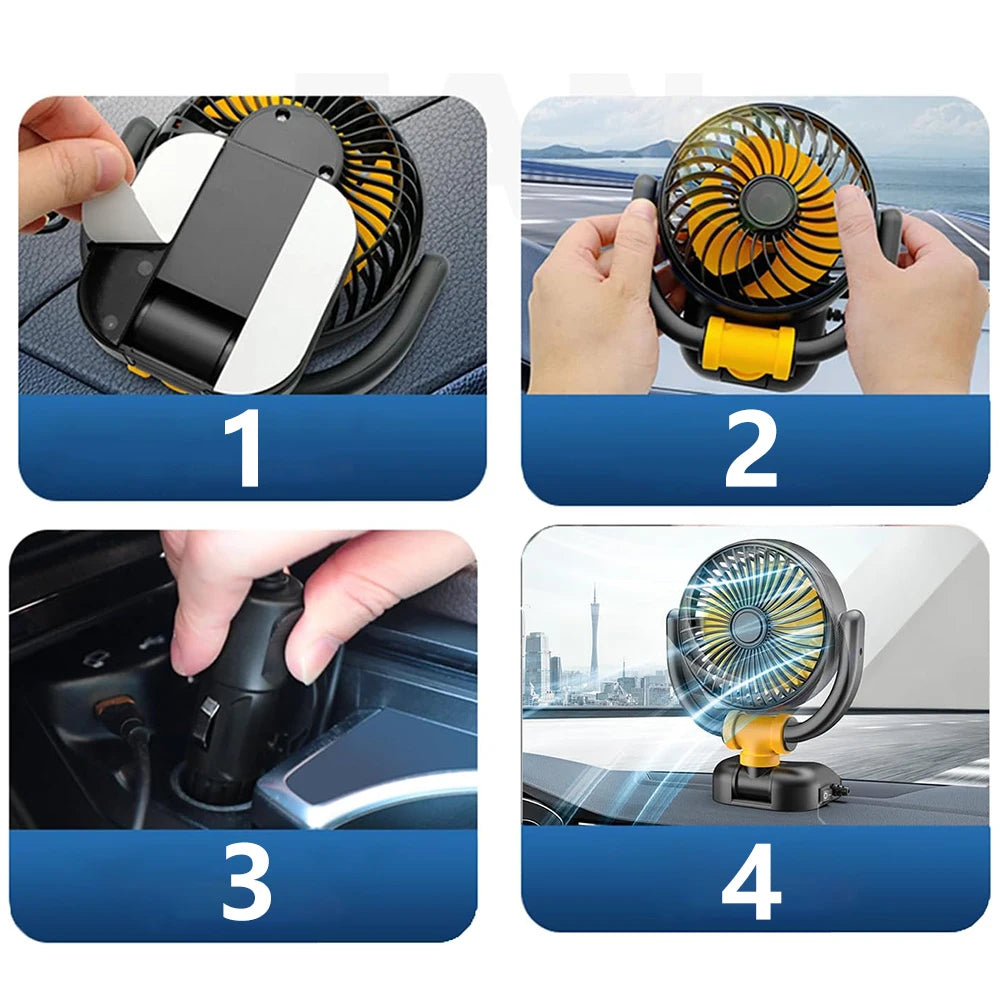 1

2

3

4