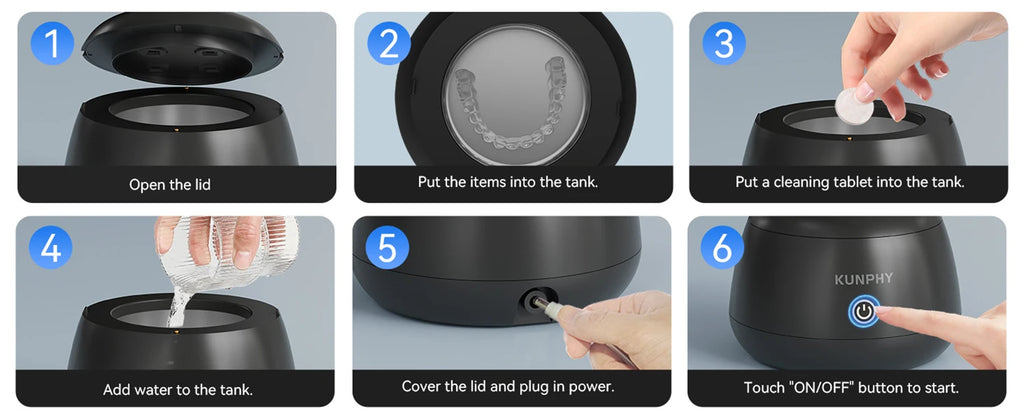 1
Open the lid

2
Put the items into the tank.

3
Put a cleaning tablet into the tank.

4
Add water to the tank.

5
Cover the lid and plug in power.

6
KUNPHY
Touch "ON/OFF" button to start.