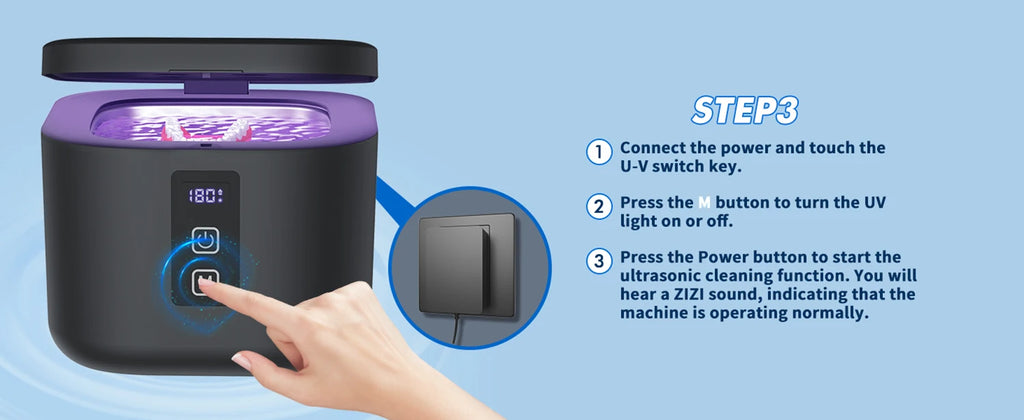 180

M

STEP3

1 Connect the power and touch the U-V switch key.

2 Press the M button to turn the UV light on or off.

3 Press the Power button to start the ultrasonic cleaning function. You will hear a ZIZI sound, indicating that the machine is operating normally.