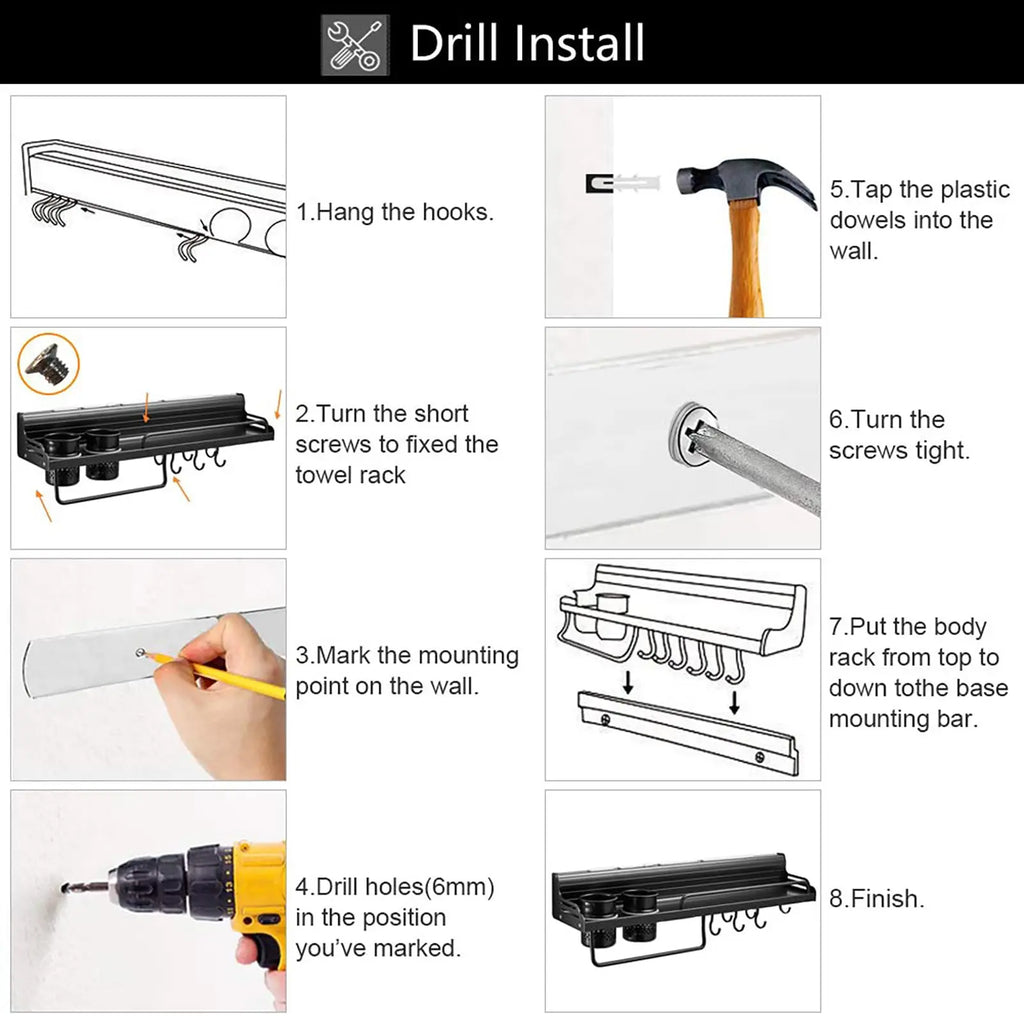 Drill Install

1.Hang the hooks.

2.Turn the short screws to fixed the towel rack

3.Mark the mounting point on the wall.

4.Drill holes(6mm) in the position you've marked.

5.Tap the plastic dowels into the wall.

6.Turn the screws tight.

7.Put the body rack from top to down tothe base mounting bar.

8.Finish.