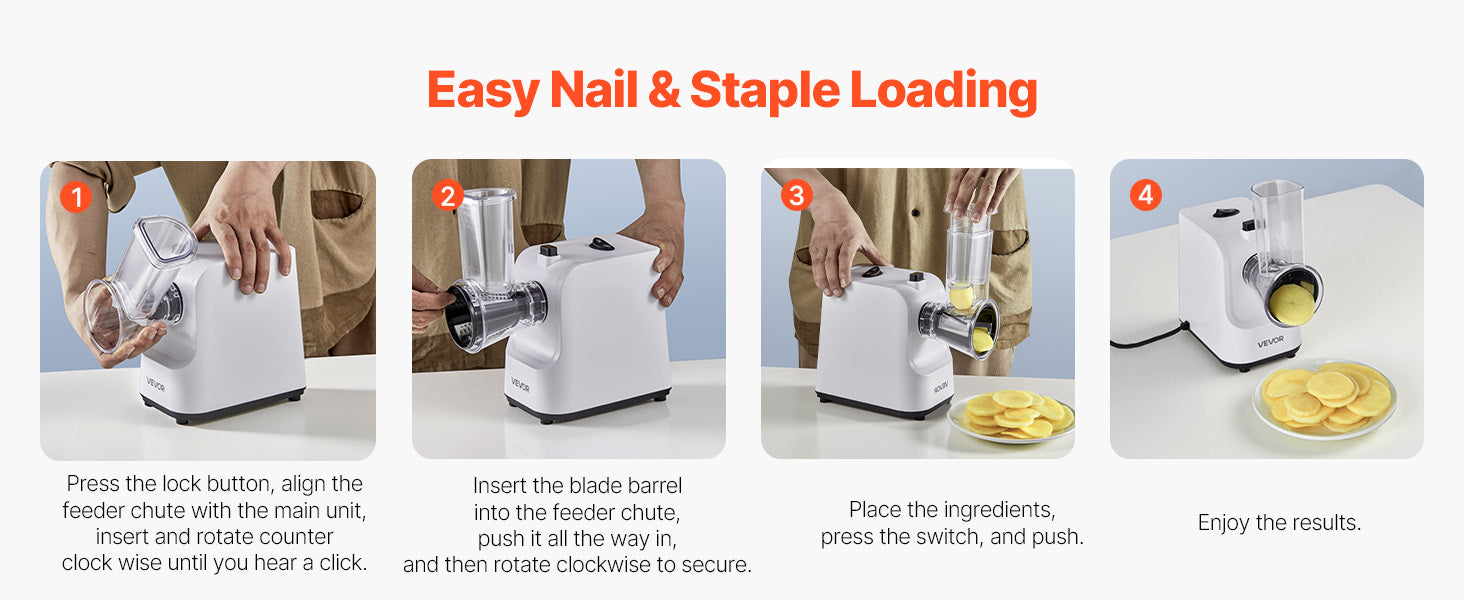 Easy Nail & Staple Loading

1

VEVOR

Press the lock button, align the feeder chute with the main unit, insert and rotate counter clock wise until you hear a click.

2

VEVOR

Insert the blade barrel into the feeder chute, push it all the way in, and then rotate clockwise to secure.

3

VEVOR

Place the ingredients, press the switch, and push.

4

VEVOR

Enjoy the results.